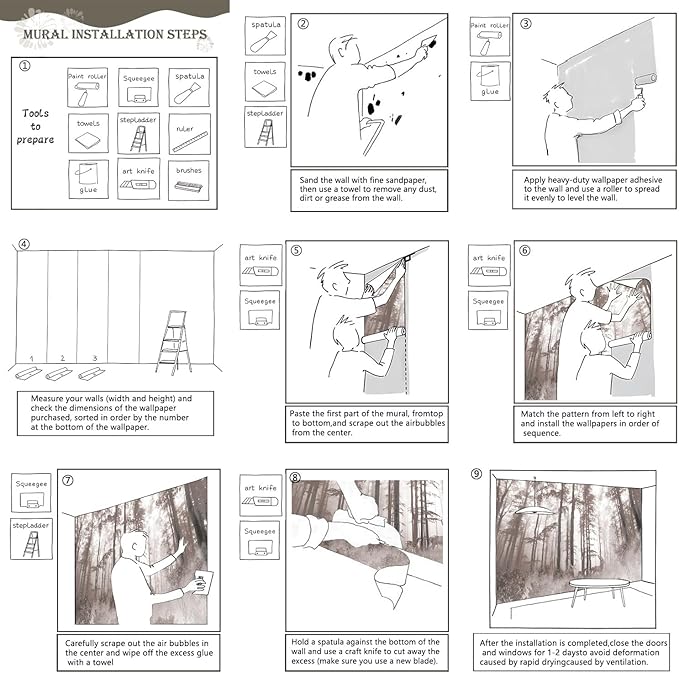 MURAL INSTALLATION STEPS

①

Tools to prepare

Paint roller

Squeegee

spatula

towels

stepladder

ruler

glue

art knife

brushes

spatula

towels

stepladder

②

Sand the wall with fine sandpaper, then use a towel to remove any dust, dirt or grease from the wall.

Paint roller

glue

③

Apply heavy-duty wallpaper adhesive to the wall and use a roller to spread it evenly to level the wall.

④

1 2 3

Measure your walls (width and height) and check the dimensions of the wallpaper purchased, sorted in order by the number at the bottom of the wallpaper.

art knife

Squeegee

⑤

Paste the first part of the mural, fromtop to bottom,and scrape out the airbubbles from the center.

art knife

Squeegee

⑥

Match the pattern from left to right and install the wallpapers in order of sequence.

Squeegee

stepladder

⑦

Carefully scrape out the air bubbles in the center and wipe off the excess glue with a towel

art knife

Squeegee

⑧

Hold a spatula against the bottom of the wall and use a craft knife to cut away the excess (make sure you use a new blade).

⑨

After the installation is completed,close the doors and windows for 1-2 daysto avoid deformation caused by rapid dryingcaused by ventilation.