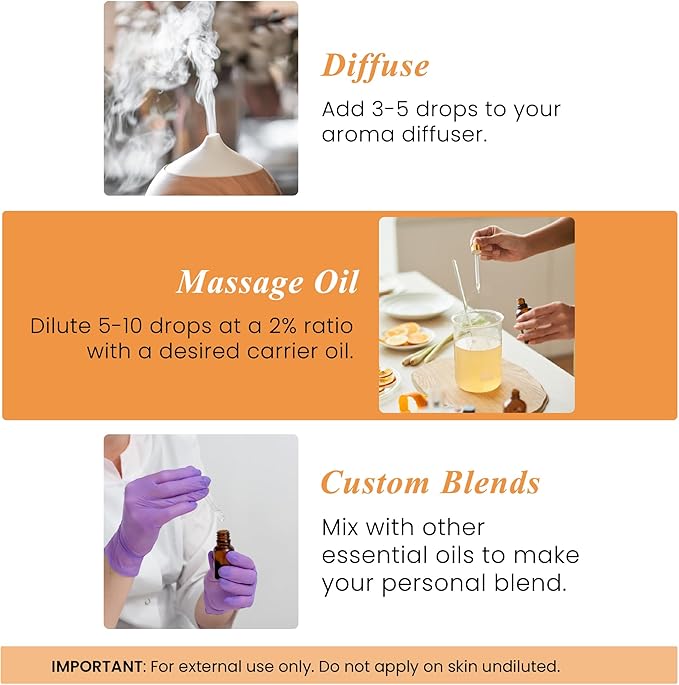 Diffuse
Add 3-5 drops to your aroma diffuser.

Massage Oil
Dilute 5-10 drops at a 2% ratio with a desired carrier oil.

Custom Blends
Mix with other essential oils to make your personal blend.

IMPORTANT: For external use only. Do not apply on skin undiluted.