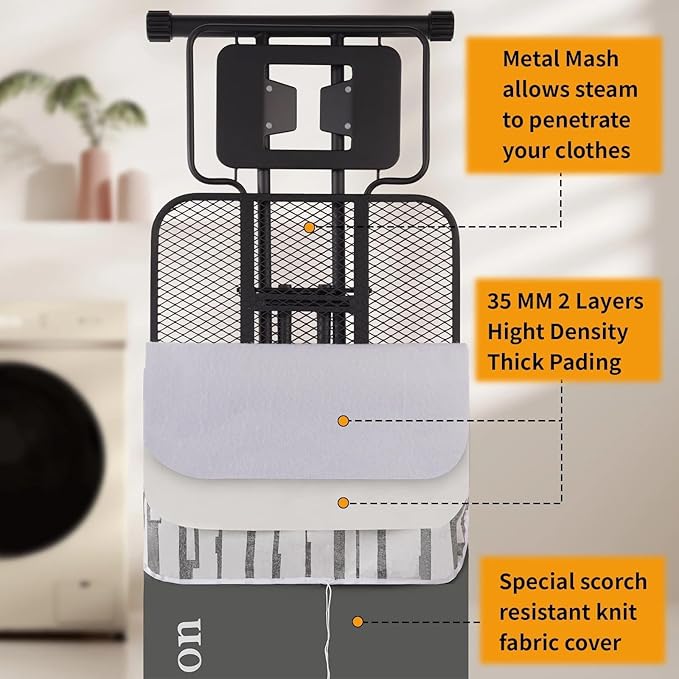 Metal Mash allows steam to penetrate your clothes

35 MM 2 Layers Hight Density Thick Pading

Special scorch resistant knit fabric cover

on