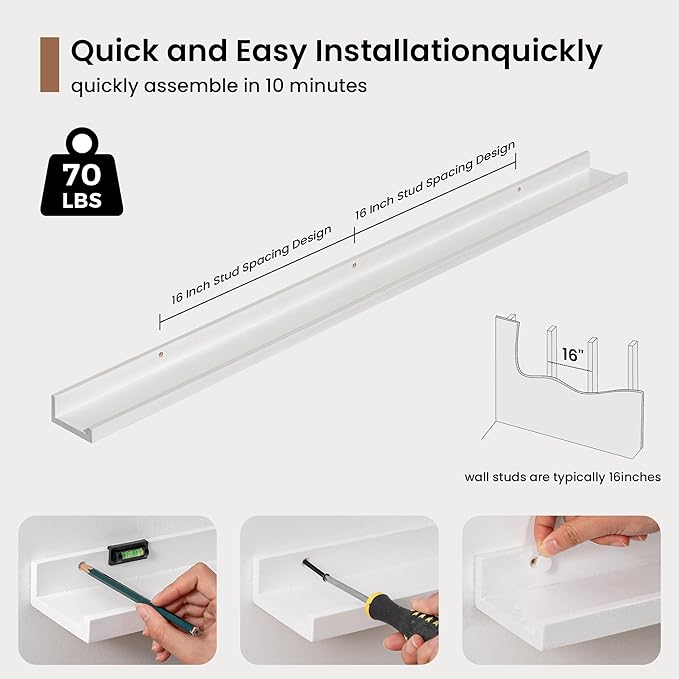 Quick and Easy Installationquickly
quickly assemble in 10 minutes

70
LBS

16 Inch Stud Spacing Design
16 Inch Stud Spacing Design

16"

wall studs are typically 16inches