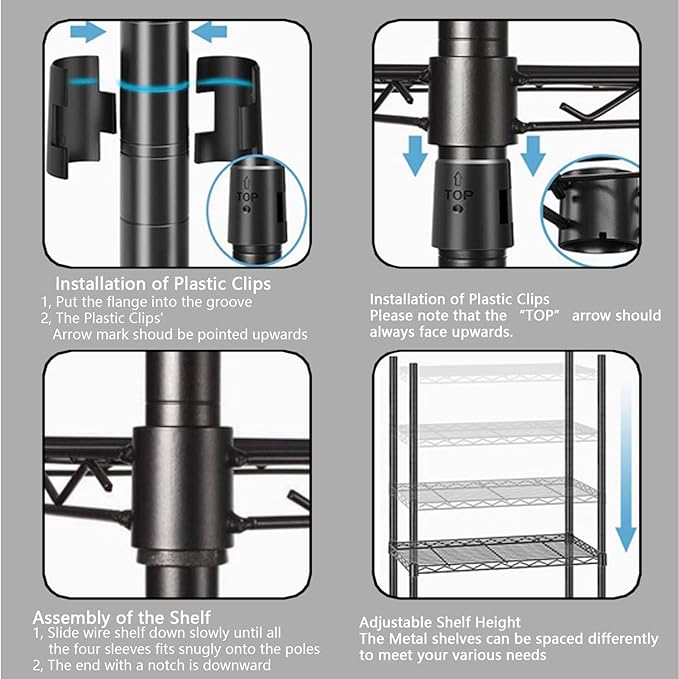 TOP

Installation of Plastic Clips
1, Put the flange into the groove
2, The Plastic Clips'
Arrow mark shoud be pointed upwards

TOP

Installation of Plastic Clips
Please note that the "TOP" arrow should always face upwards.

Assembly of the Shelf
1, Slide wire shelf down slowly until all the four sleeves fits snugly onto the poles
2, The end with a notch is downward

Adjustable Shelf Height
The Metal shelves can be spaced differently to meet your various needs