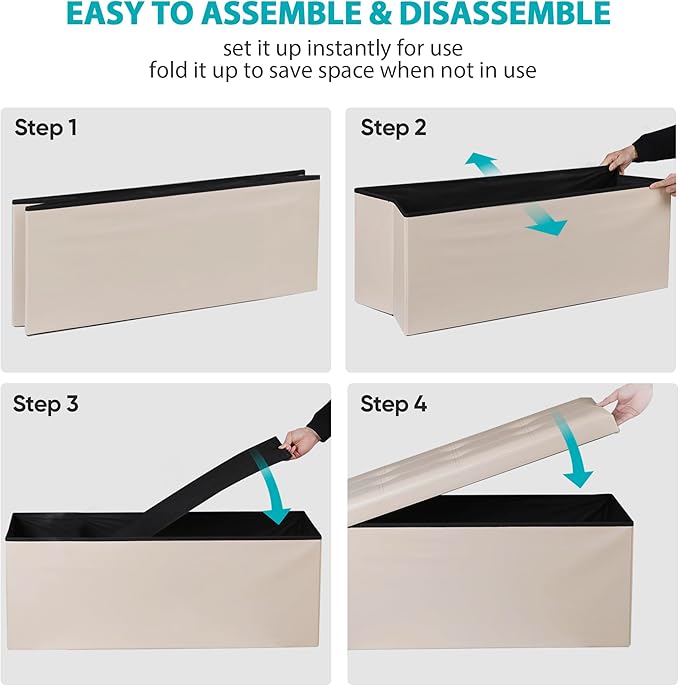 EASY TO ASSEMBLE & DISASSEMBLE

set it up instantly for use
fold it up to save space when not in use

Step 1

Step 2

Step 3

Step 4