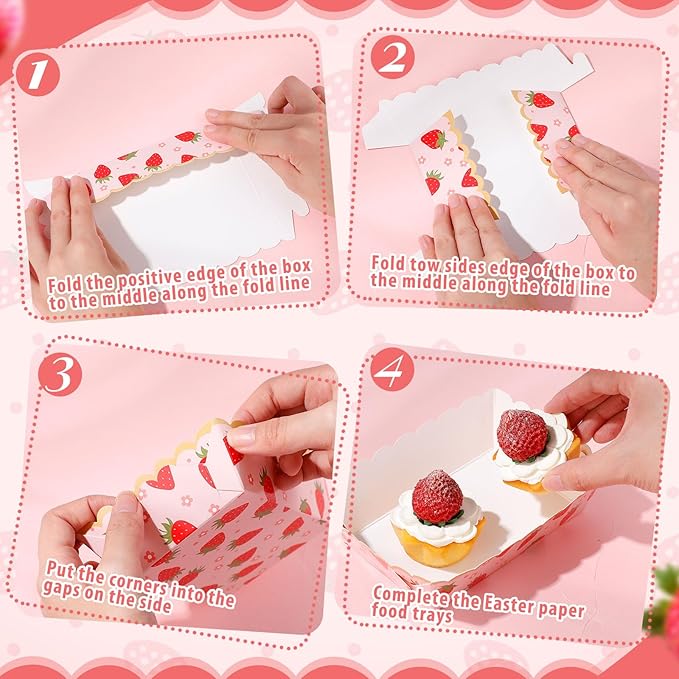 1

Fold the positive edge of the box to the middle along the fold line

2

Fold tow sides edge of the box to the middle along the fold line

3

Put the corners into the gaps on the side

4

Complete the Easter paper food trays