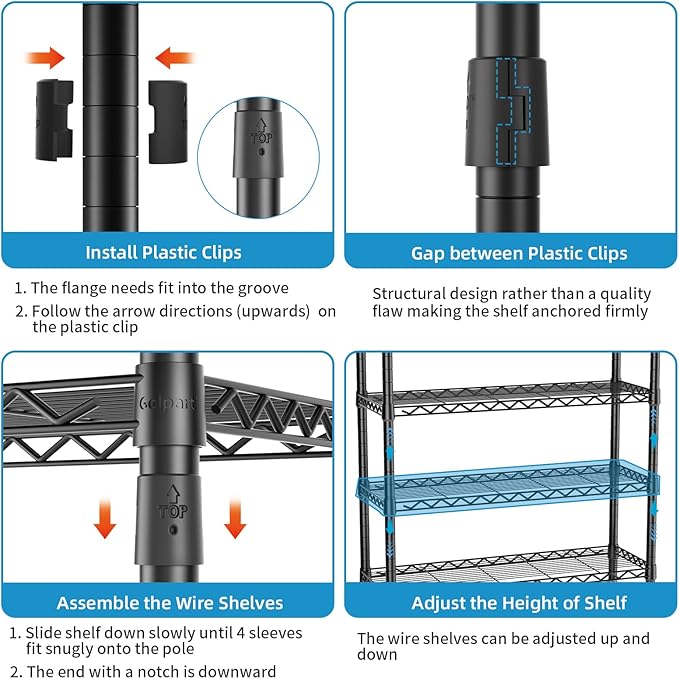 TOP

Install Plastic Clips

1. The flange needs fit into the groove
2. Follow the arrow directions (upwards) on the plastic clip

Gap between Plastic Clips

Structural design rather than a quality flaw making the shelf anchored firmly

Gdlpart

TOP

Assemble the Wire Shelves

1. Slide shelf down slowly until 4 sleeves fit snugly onto the pole
2. The end with a notch is downward

Adjust the Height of Shelf

The wire shelves can be adjusted up and down