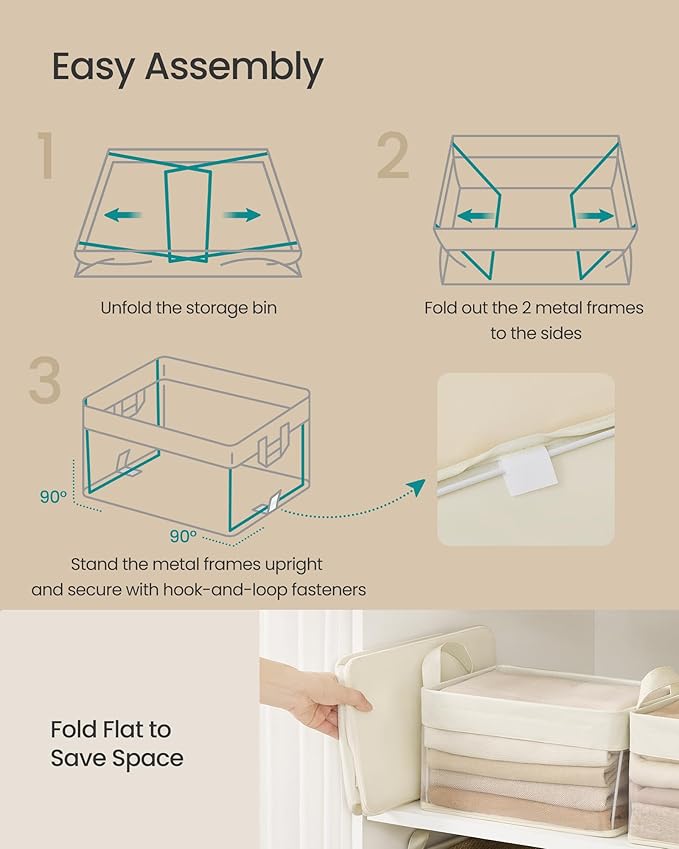 Easy Assembly

1

Unfold the storage bin

2

Fold out the 2 metal frames to the sides

3

90°

90°

Stand the metal frames upright and secure with hook-and-loop fasteners

Fold Flat to Save Space