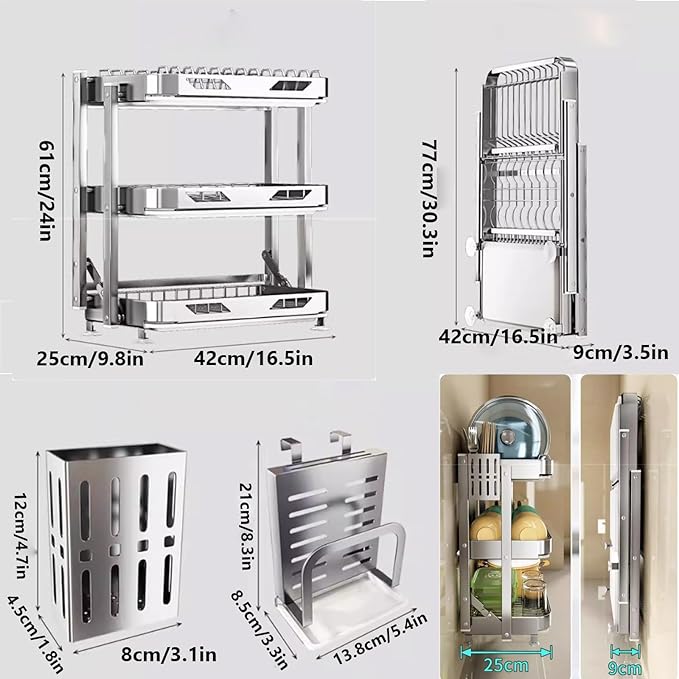 61cm/24in
25cm/9.8in
42cm/16.5in
77cm/30.3in
42cm/16.5in
9cm/3.5in
12cm/4.7in
4.5cm/1.8in
8cm/3.1in
21cm/8.3in
8.5cm/3.3in
13.8cm/5.4in
25cm
9cm