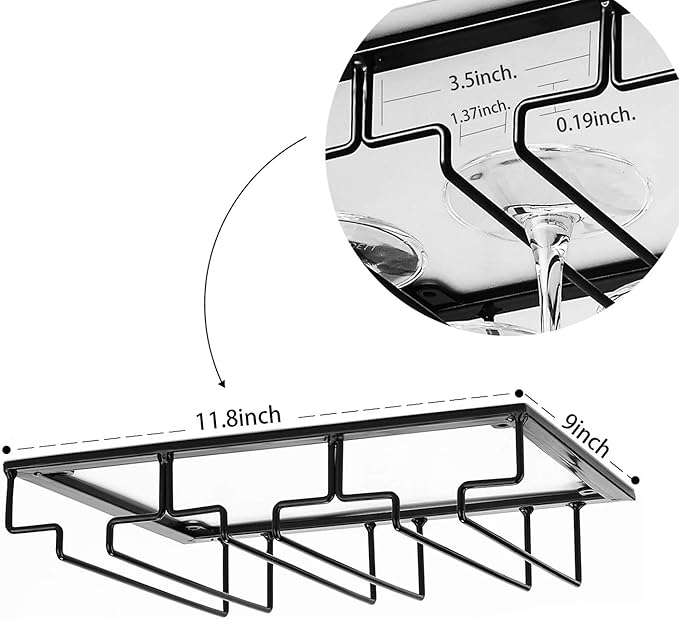 3.5inch.
1.37inch.
0.19inch.
11.8inch
9inch