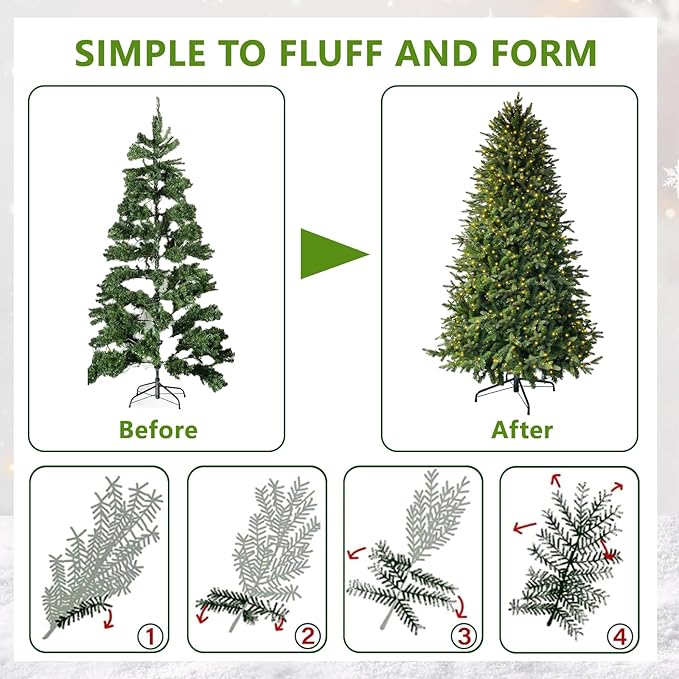 SIMPLE TO FLUFF AND FORM

Before

After

1

2

3

4