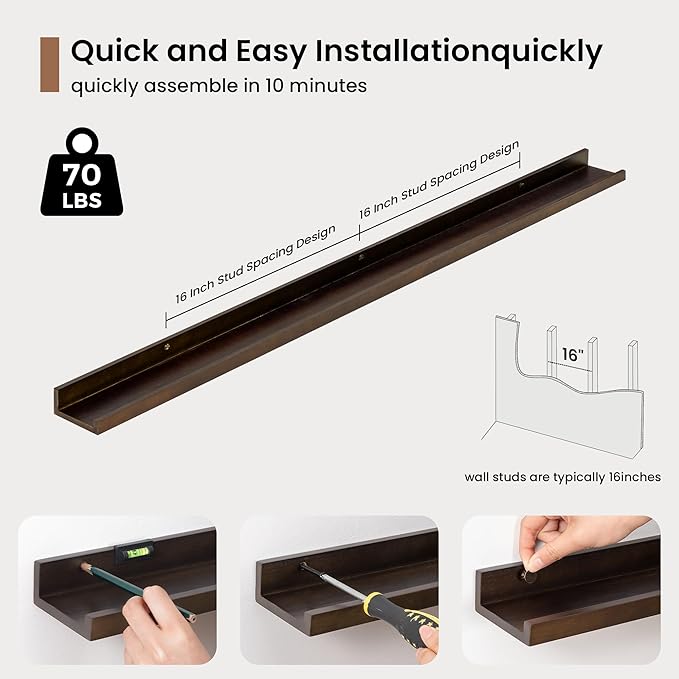 Quick and Easy Installationquickly
quickly assemble in 10 minutes

70
LBS

16 Inch Stud Spacing Design

16 Inch Stud Spacing Design

16"

wall studs are typically 16inches