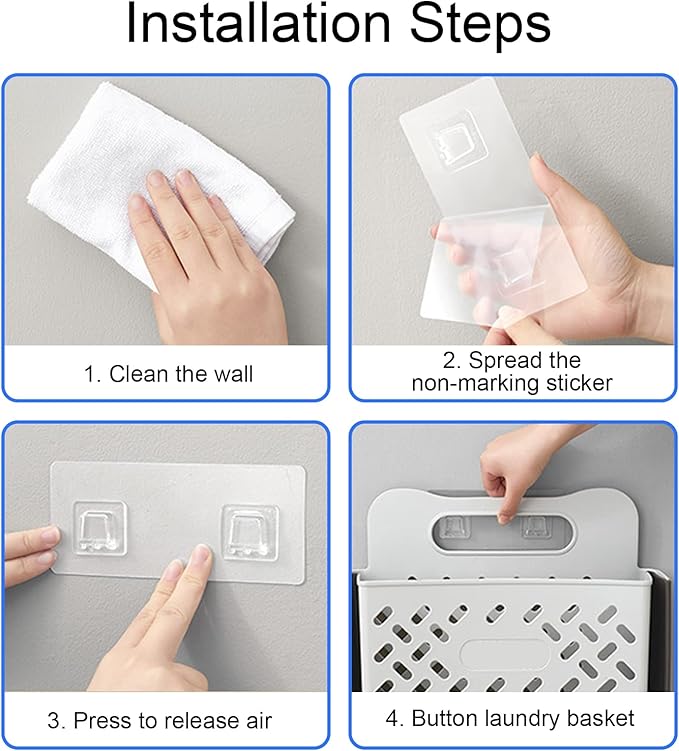 Installation Steps

1. Clean the wall

2. Spread the non-marking sticker

3. Press to release air

4. Button laundry basket