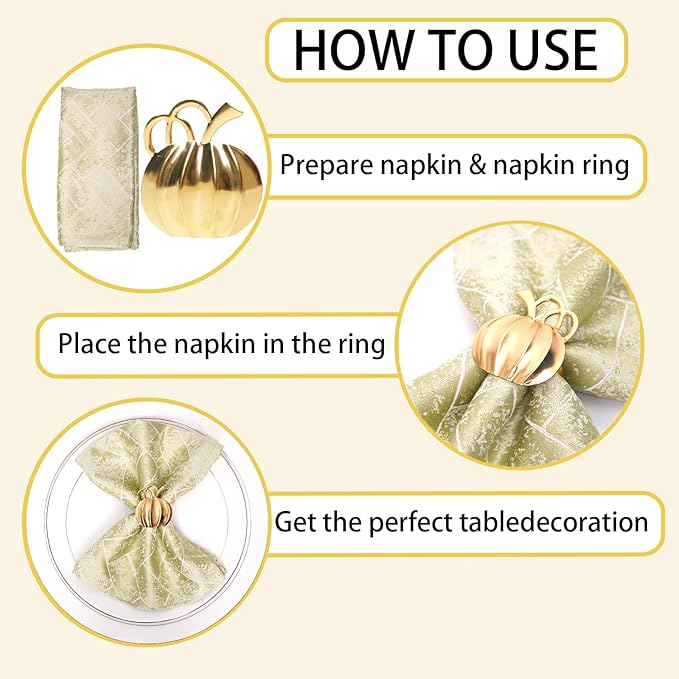 HOW TO USE

Prepare napkin & napkin ring

Place the napkin in the ring

Get the perfect tabledecoration