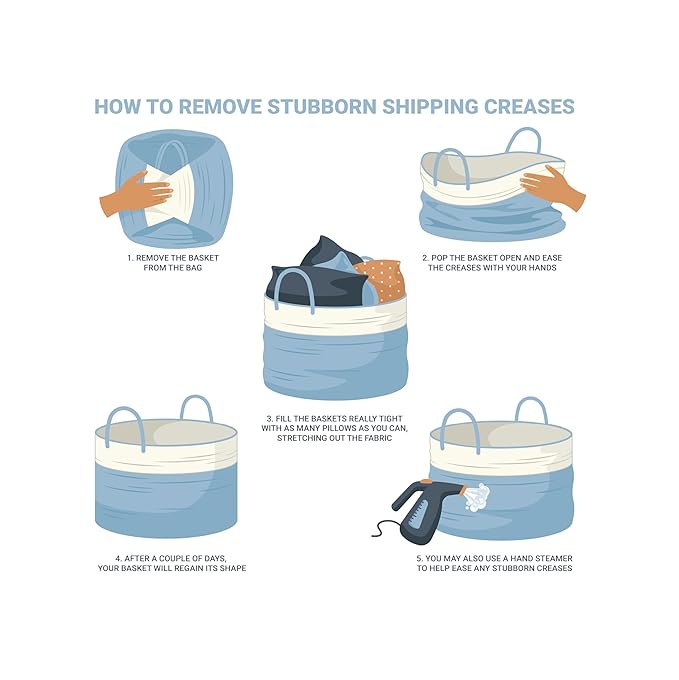 HOW TO REMOVE STUBBORN SHIPPING CREASES

1. REMOVE THE BASKET FROM THE BAG

2. POP THE BASKET OPEN AND EASE THE CREASES WITH YOUR HANDS

3. FILL THE BASKETS REALLY TIGHT WITH AS MANY PILLOWS AS YOU CAN, STRETCHING OUT THE FABRIC

4. AFTER A COUPLE OF DAYS, YOUR BASKET WILL REGAIN ITS SHAPE

5. YOU MAY ALSO USE A HAND STEAMER TO HELP EASE ANY STUBBORN CREASES