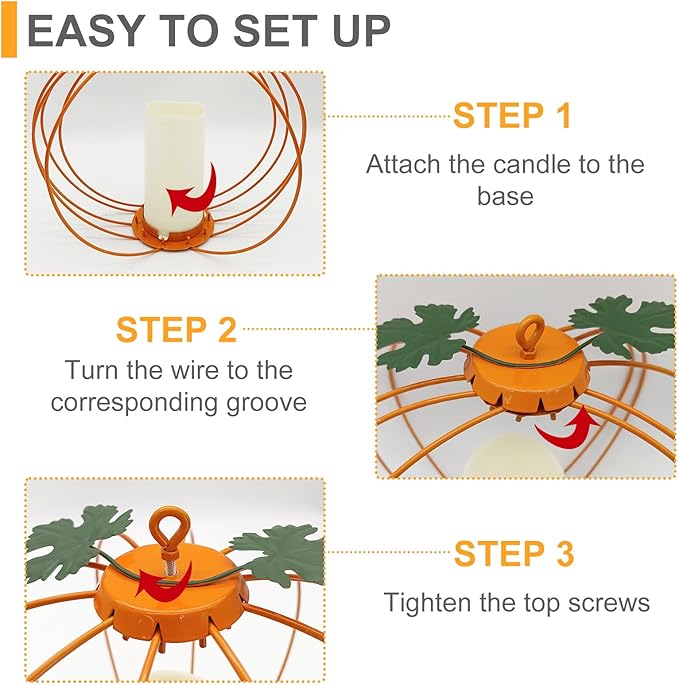 EASY TO SET UP

STEP 1

Attach the candle to the base

STEP 2

Turn the wire to the corresponding groove

STEP 3

Tighten the top screws