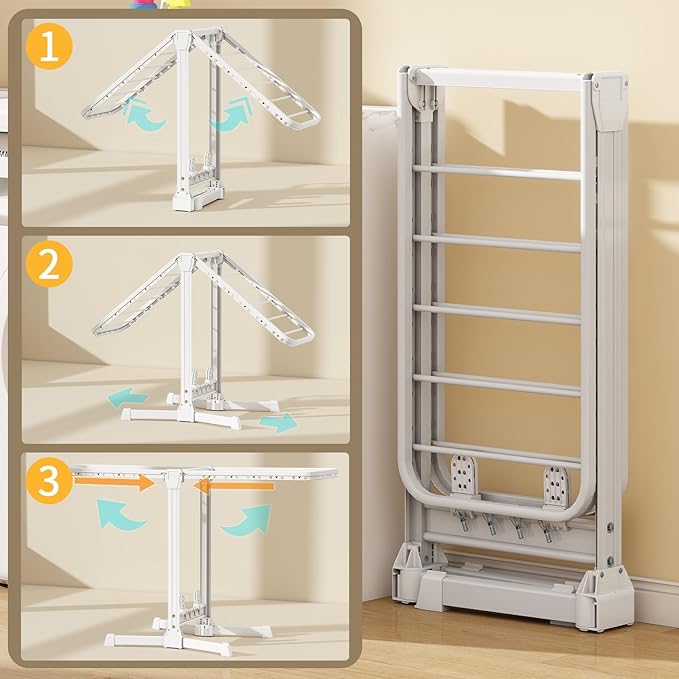 1

2

3