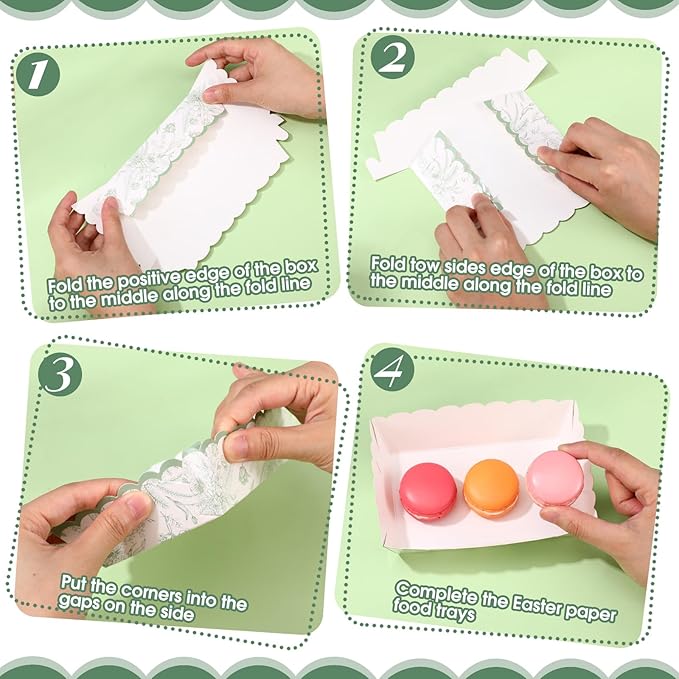 1

Fold the positive edge of the box to the middle along the fold line

2

Fold tow sides edge of the box to the middle along the fold line

3

Put the corners into the gaps on the side

4

Complete the Easter paper food trays