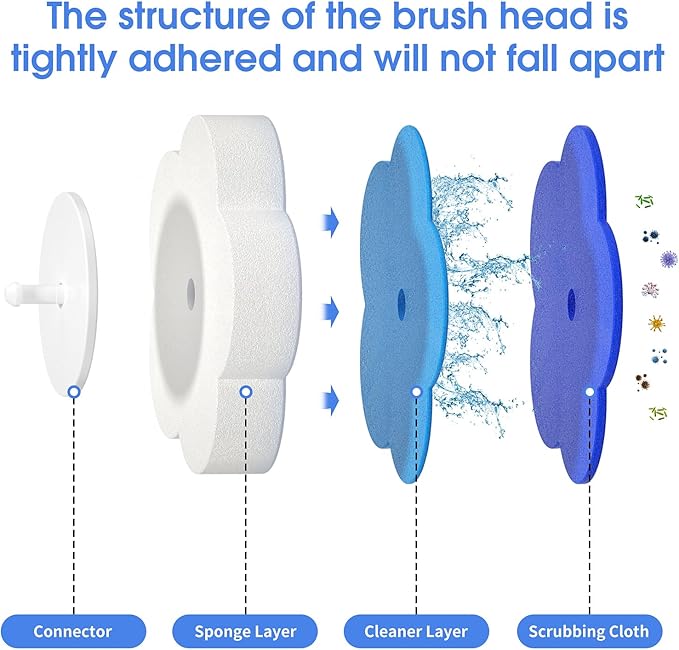 The structure of the brush head is tightly adhered and will not fall apart

Connector

Sponge Layer

Cleaner Layer

Scrubbing Cloth