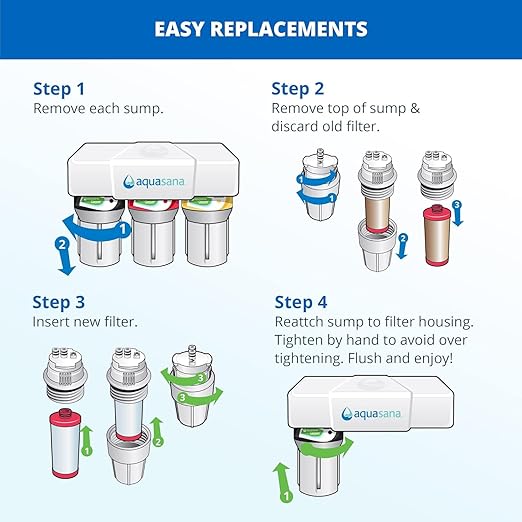 EASY REPLACEMENTS

Step 1
Remove each sump.

aquasana

1
2

Step 2
Remove top of sump & discard old filter.

1
1
2
3

Step 3
Insert new filter.

1
2
3
3

Step 4
Reattch sump to filter housing. Tighten by hand to avoid over tightening. Flush and enjoy!

aquasana

1