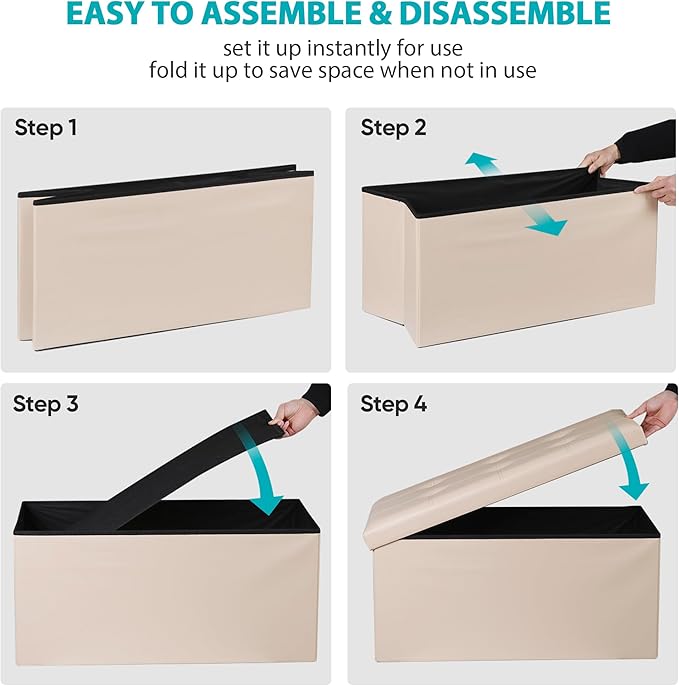 EASY TO ASSEMBLE & DISASSEMBLE

set it up instantly for use
fold it up to save space when not in use

Step 1

Step 2

Step 3

Step 4