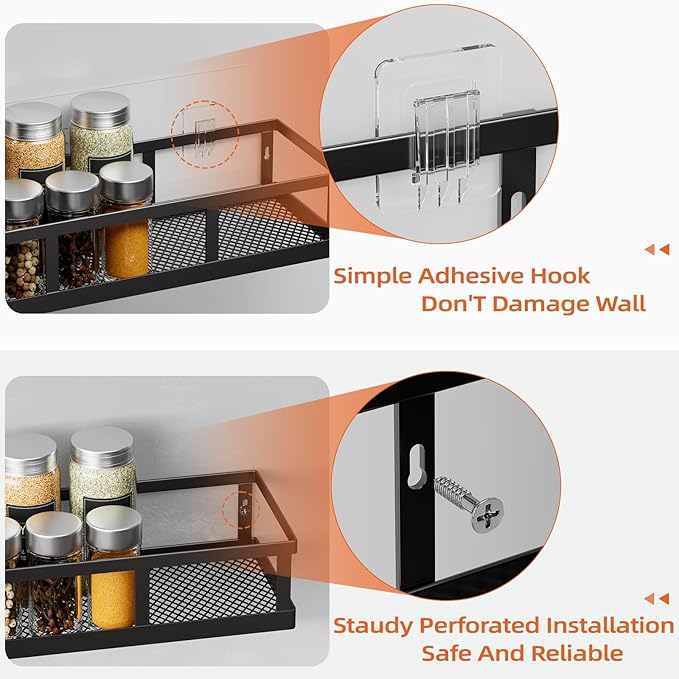 Simple Adhesive Hook
Don'T Damage Wall

Staudy Perforated Installation
Safe And Reliable