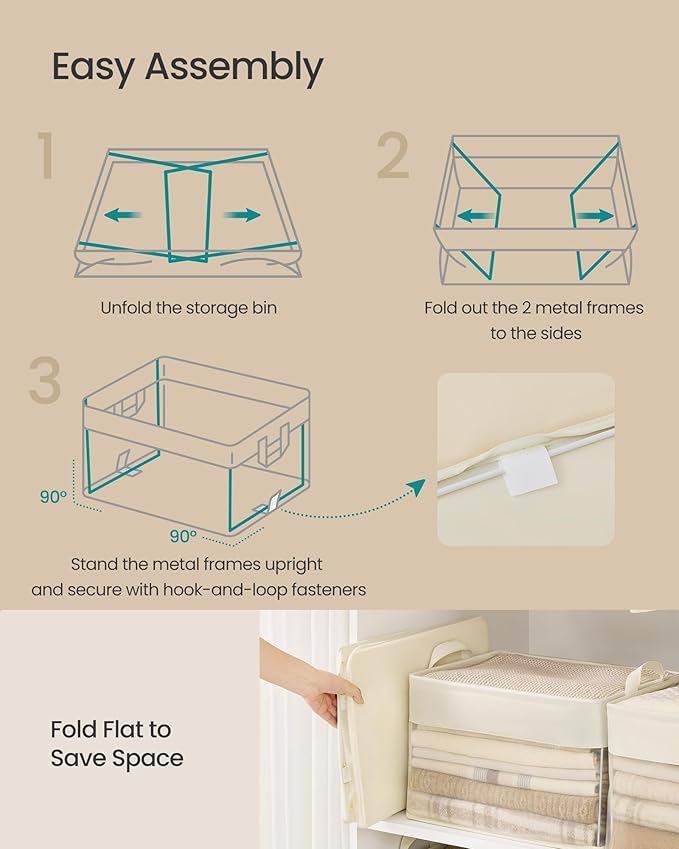 Easy Assembly

1

Unfold the storage bin

2

Fold out the 2 metal frames to the sides

3

90°

90°

Stand the metal frames upright and secure with hook-and-loop fasteners

Fold Flat to Save Space