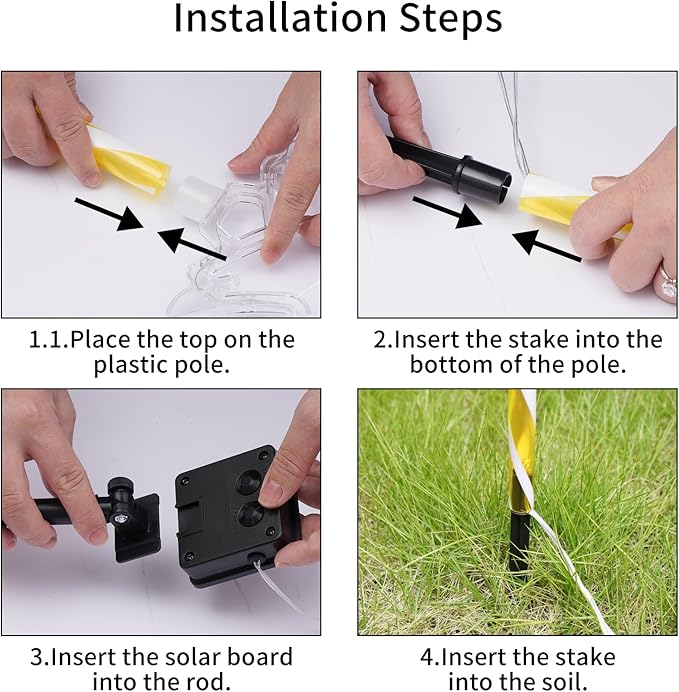 Installation Steps

1.1.Place the top on the plastic pole.

2.Insert the stake into the bottom of the pole.

3.Insert the solar board into the rod.

4.Insert the stake into the soil.