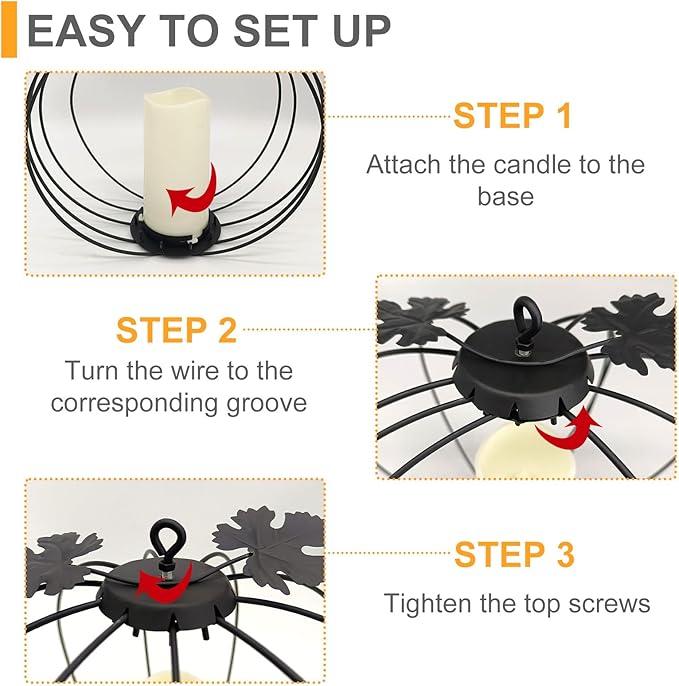 EASY TO SET UP

STEP 1

Attach the candle to the base

STEP 2

Turn the wire to the corresponding groove

STEP 3

Tighten the top screws