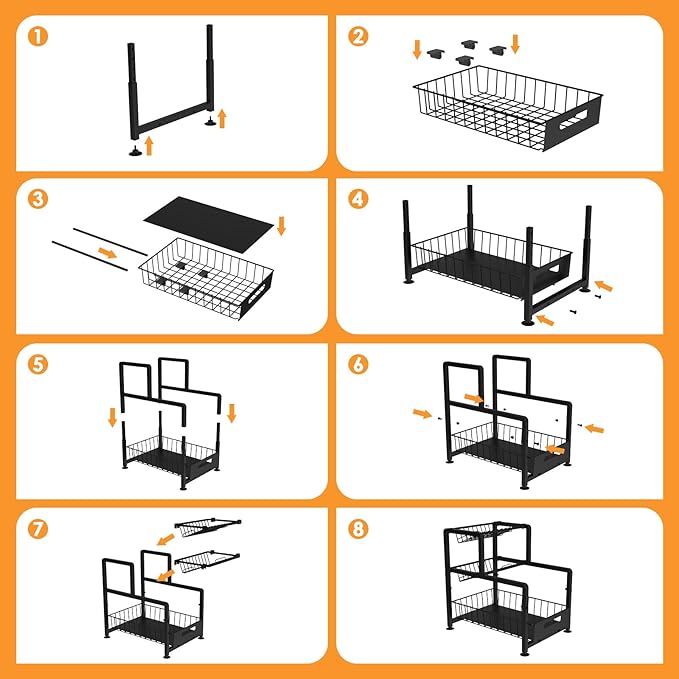 1

2

3

4

5

6

7

8