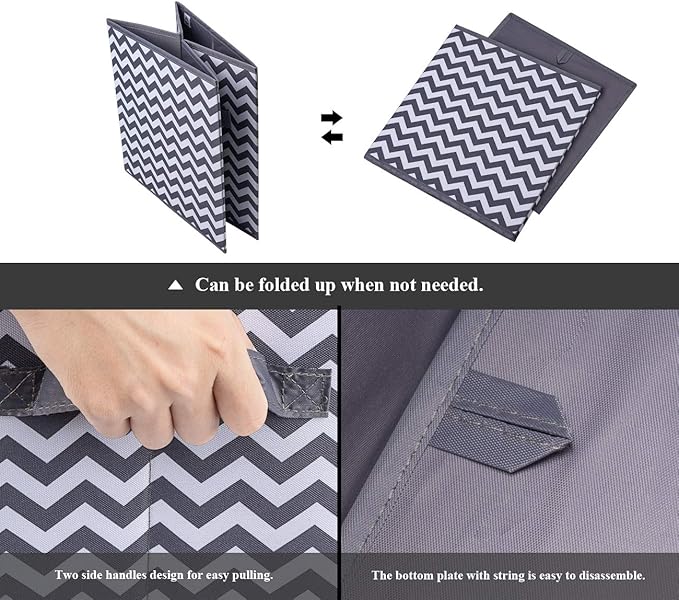 ▲ Can be folded up when not needed.

Two side handles design for easy pulling.

The bottom plate with string is easy to disassemble.