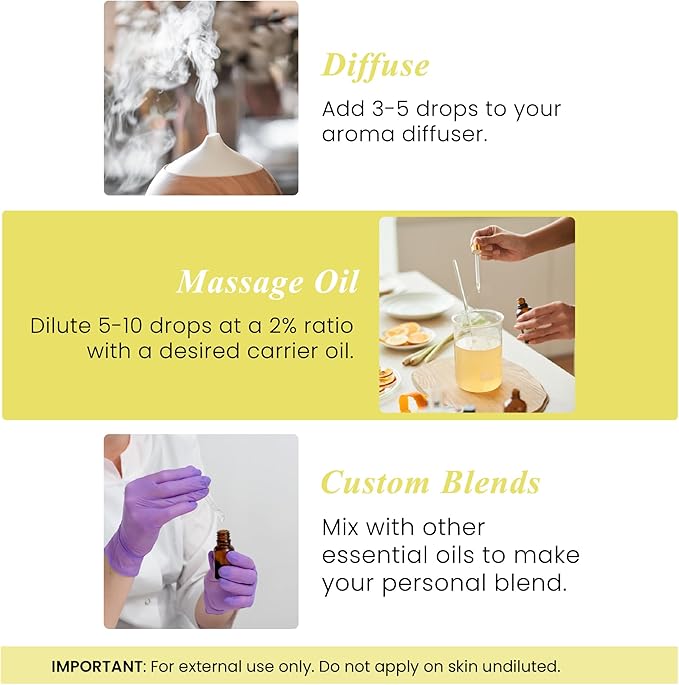 Diffuse

Add 3-5 drops to your aroma diffuser.

Massage Oil

Dilute 5-10 drops at a 2% ratio with a desired carrier oil.

Custom Blends

Mix with other essential oils to make your personal blend.

IMPORTANT: For external use only. Do not apply on skin undiluted.