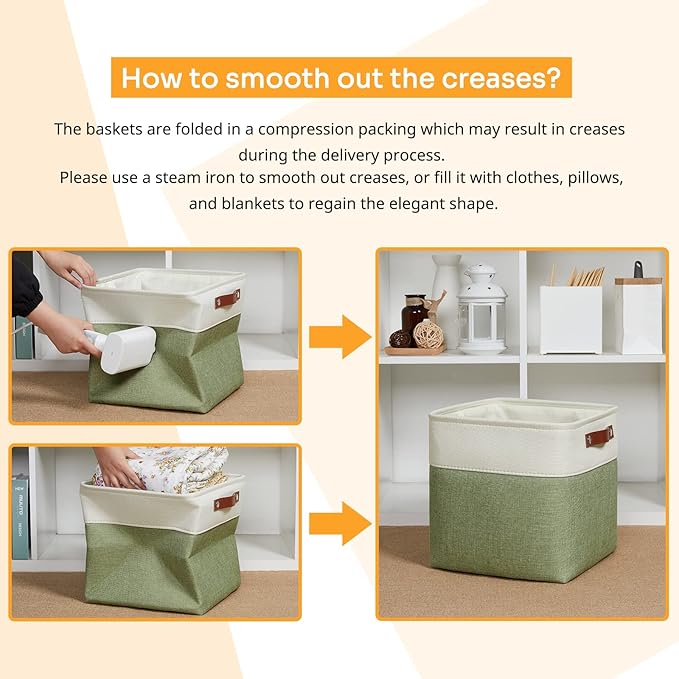 How to smooth out the creases?

The baskets are folded in a compression packing which may result in creases during the delivery process.
Please use a steam iron to smooth out creases, or fill it with clothes, pillows, and blankets to regain the elegant shape.