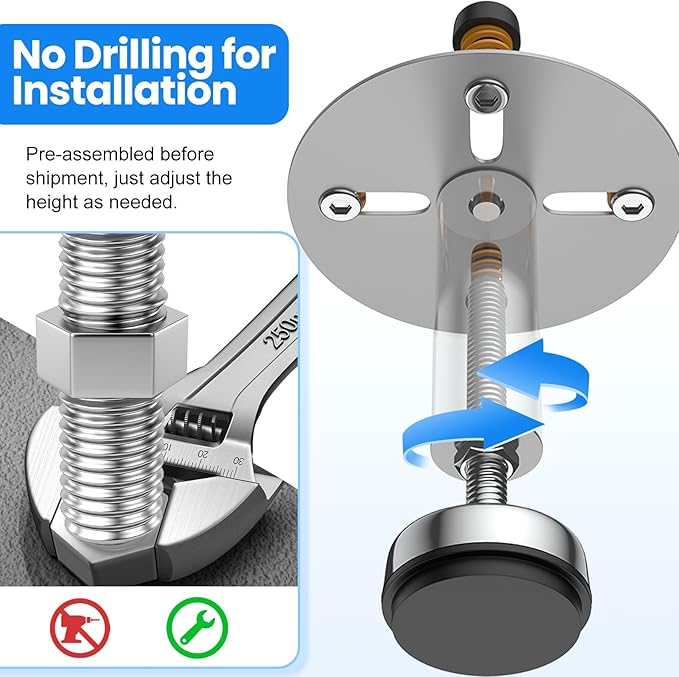 No Drilling for Installation

Pre-assembled before shipment, just adjust the height as needed.

250

10 20 30