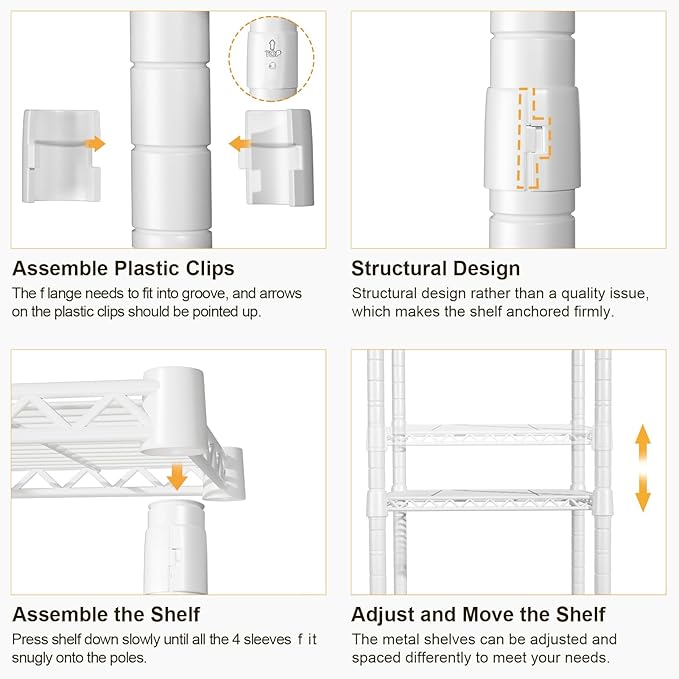 TOP

Assemble Plastic Clips
The f lange needs to fit into groove, and arrows on the plastic clips should be pointed up.

Structural Design
Structural design rather than a quality issue, which makes the shelf anchored firmly.

Assemble the Shelf
Press shelf down slowly until all the 4 sleeves f it snugly onto the poles.

Adjust and Move the Shelf
The metal shelves can be adjusted and spaced differently to meet your needs.