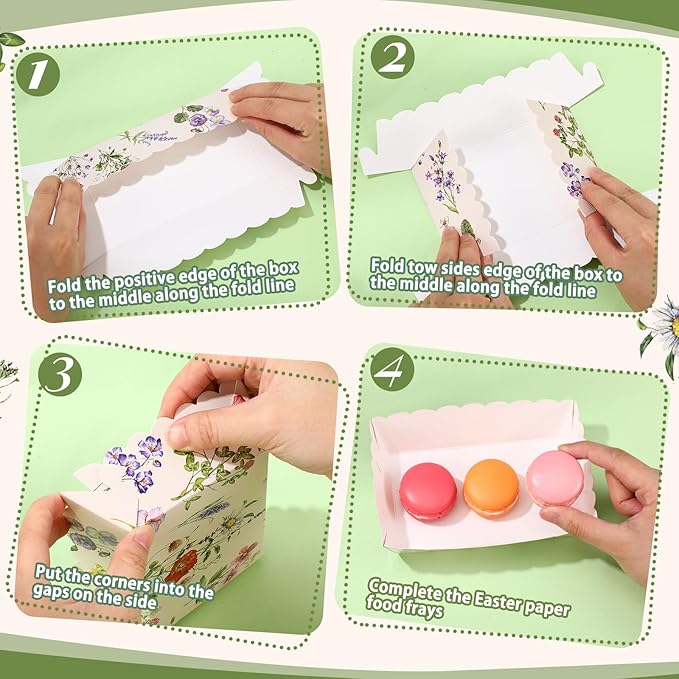 1

Fold the positive edge of the box to the middle along the fold line

2

Fold tow sides edge of the box to the middle along the fold line

3

Put the corners into the gaps on the side

4

Complete the Easter paper food frays