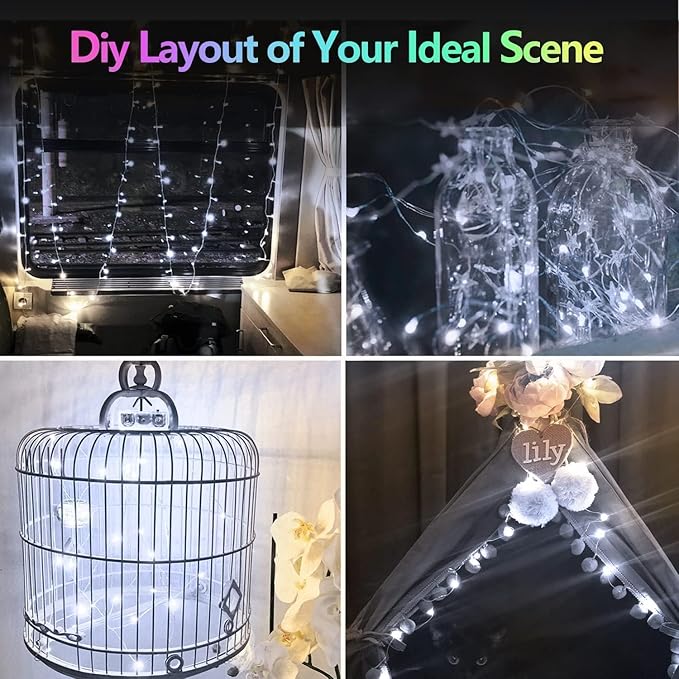 Diy Layout of Your Ideal Scene

lily