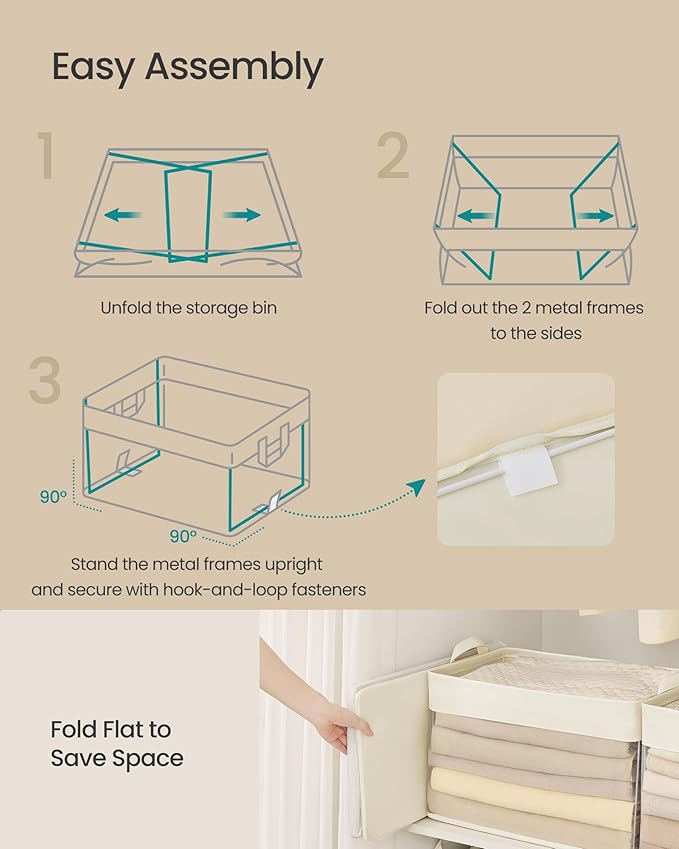 Easy Assembly

1

Unfold the storage bin

2

Fold out the 2 metal frames to the sides

3

90°

90°

Stand the metal frames upright and secure with hook-and-loop fasteners

Fold Flat to Save Space