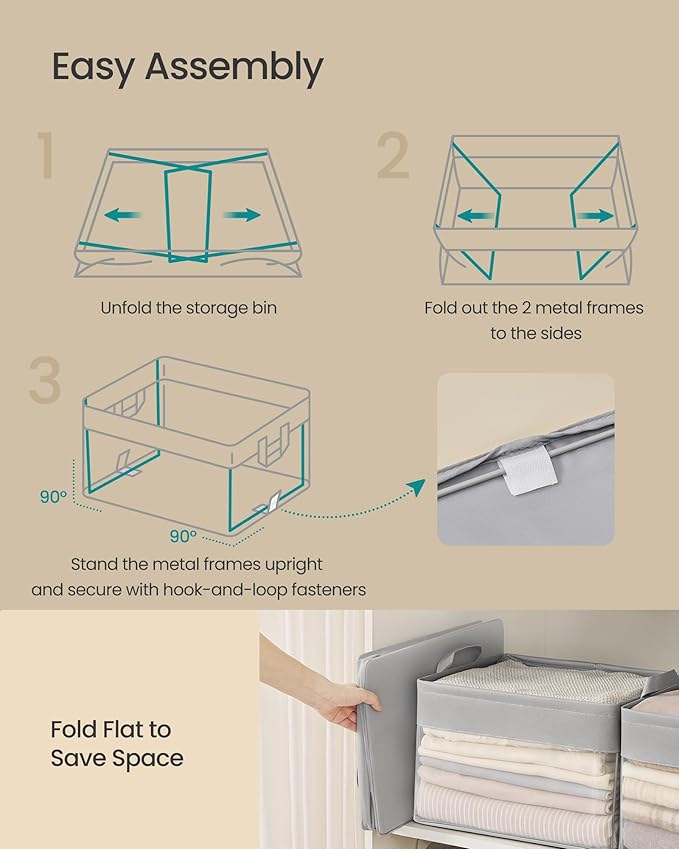 Easy Assembly

1

Unfold the storage bin

2

Fold out the 2 metal frames to the sides

3

90°

90°

Stand the metal frames upright and secure with hook-and-loop fasteners

Fold Flat to Save Space