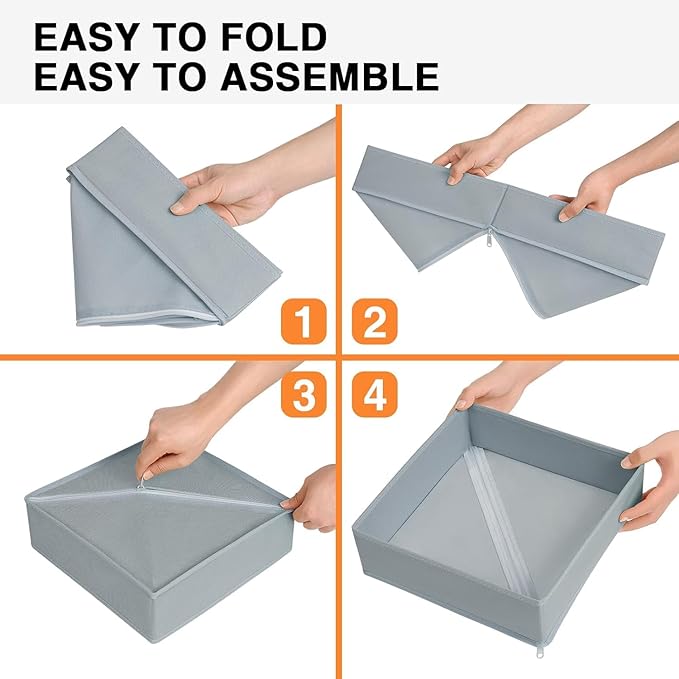 EASY TO FOLD
EASY TO ASSEMBLE

1

2

3

4