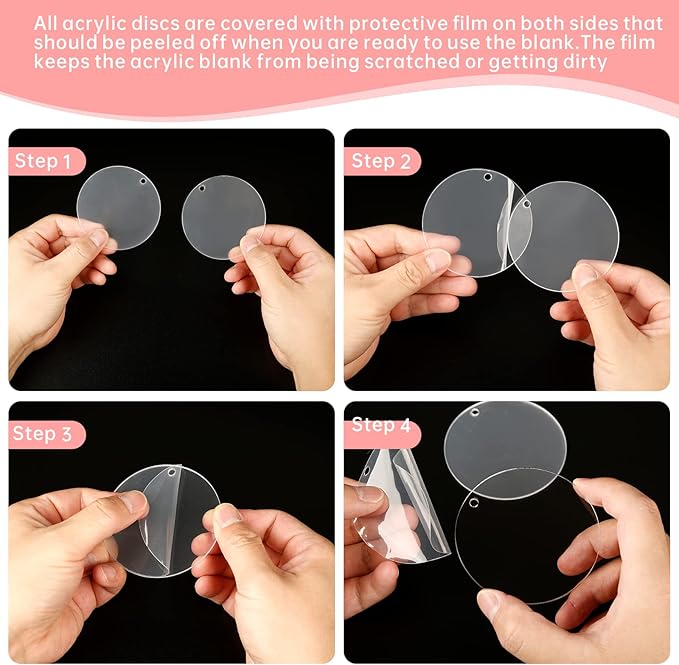 All acrylic discs are covered with protective film on both sides that should be peeled off when you are ready to use the blank.The film keeps the acrylic blank from being scratched or getting dirty

Step 1

Step 2

Step 3

Step 4