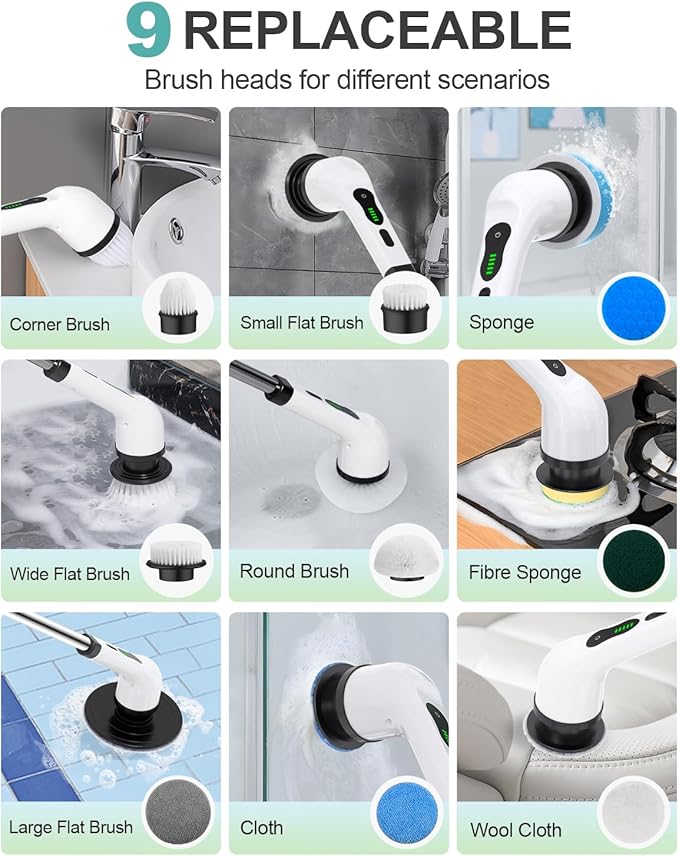 9 REPLACEABLE

Brush heads for different scenarios

Corner Brush

Small Flat Brush

Sponge

Wide Flat Brush

Round Brush

Fibre Sponge

Large Flat Brush

Cloth

Wool Cloth