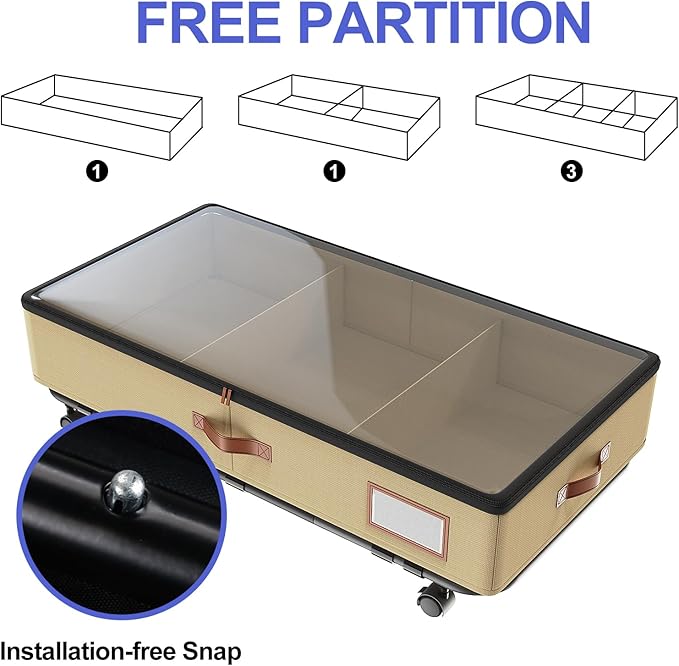 FREE PARTITION

1

1

3

Installation-free Snap