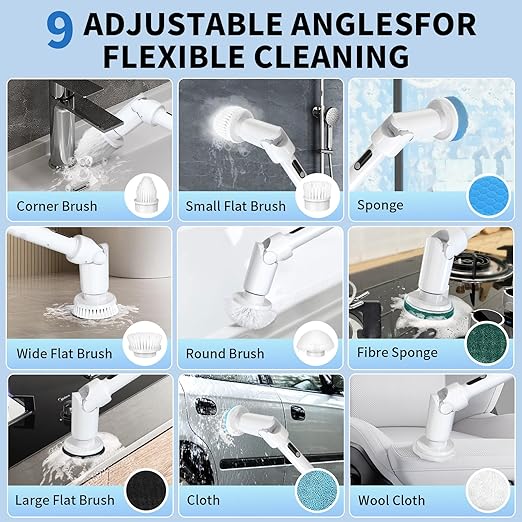 9 ADJUSTABLE ANGLESFOR FLEXIBLE CLEANING

Corner Brush

Small Flat Brush

Sponge

Wide Flat Brush

Round Brush

Fibre Sponge

Large Flat Brush

Cloth

Wool Cloth