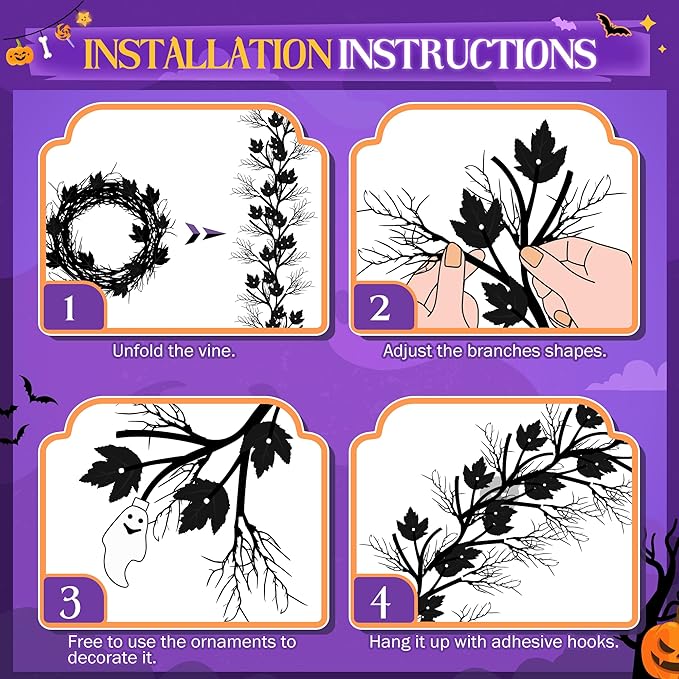 INSTALLATION INSTRUCTIONS

1

Unfold the vine.

2

Adjust the branches shapes.

3

Free to use the ornaments to decorate it.

4

Hang it up with adhesive hooks.