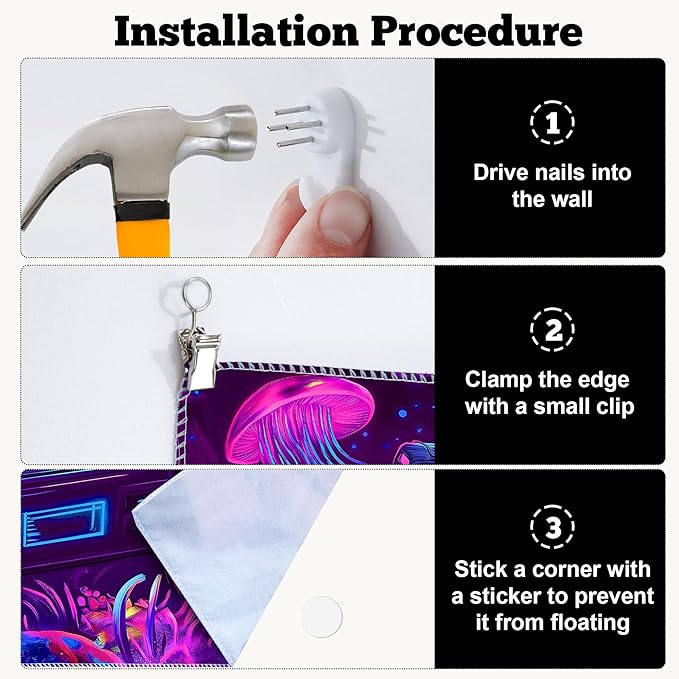 Installation Procedure

1

Drive nails into the wall

2

Clamp the edge with a small clip

3

Stick a corner with a sticker to prevent it from floating