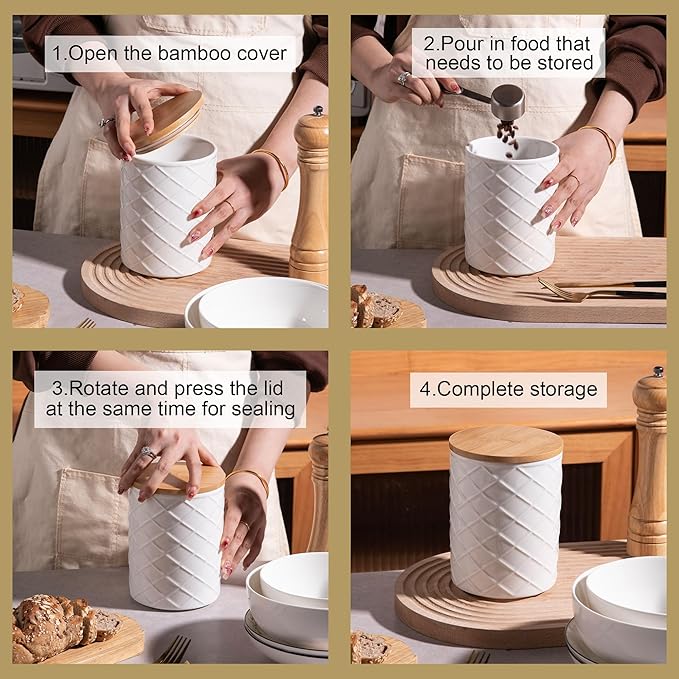 1.Open the bamboo cover

2.Pour in food that needs to be stored

3.Rotate and press the lid at the same time for sealing

4.Complete storage