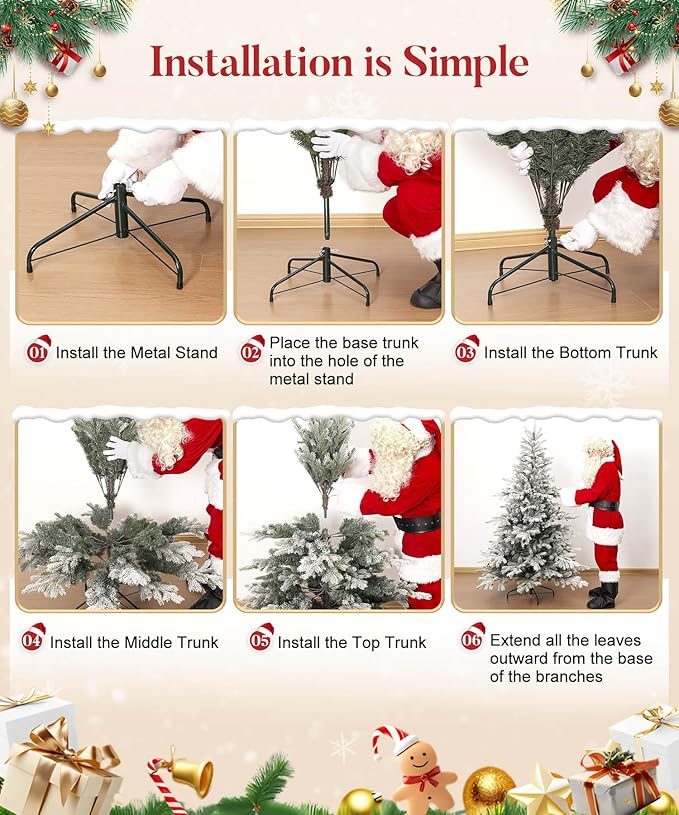 Installation is Simple

01 Install the Metal Stand

02 Place the base trunk into the hole of the metal stand

03 Install the Bottom Trunk

04 Install the Middle Trunk

05 Install the Top Trunk

06 Extend all the leaves outward from the base of the branches