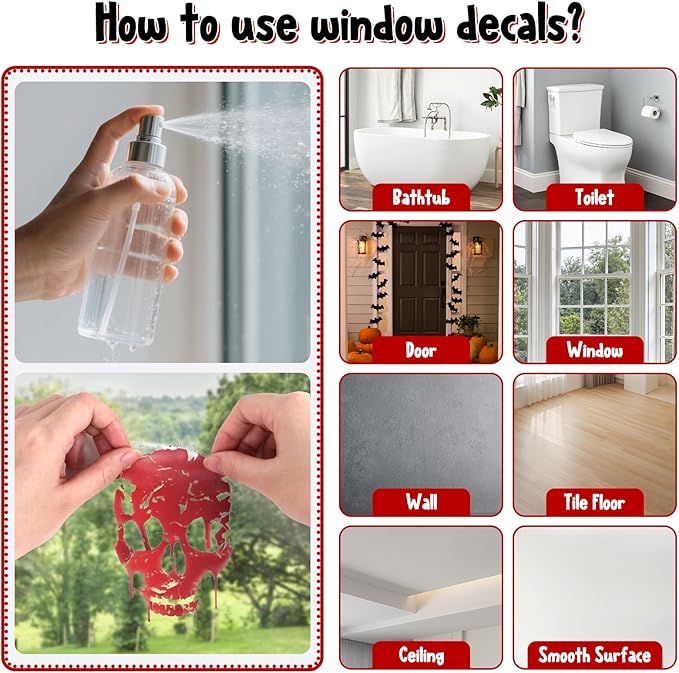 How to use window decals?

Bathtub

Toilet

Door

Window

Wall

Tile Floor

Ceiling

Smooth Surface