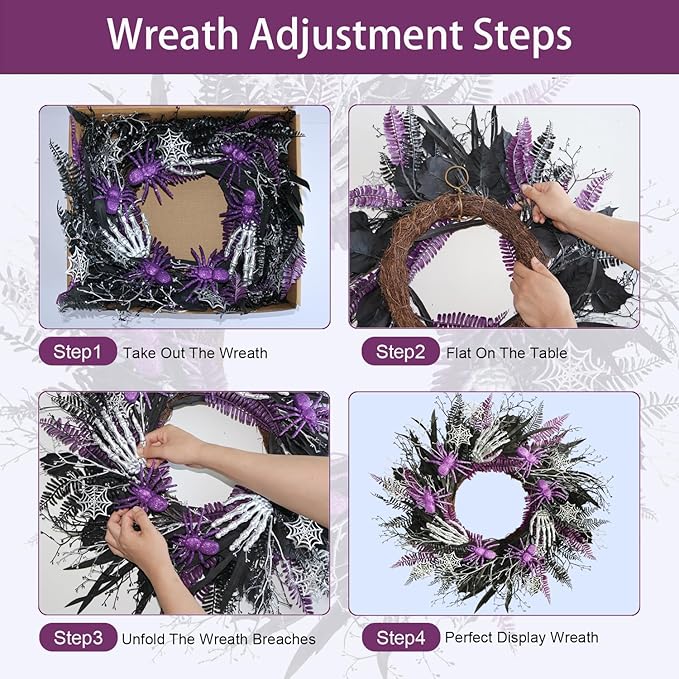 Wreath Adjustment Steps

Step1 Take Out The Wreath

Step2 Flat On The Table

Step3 Unfold The Wreath Breaches

Step4 Perfect Display Wreath