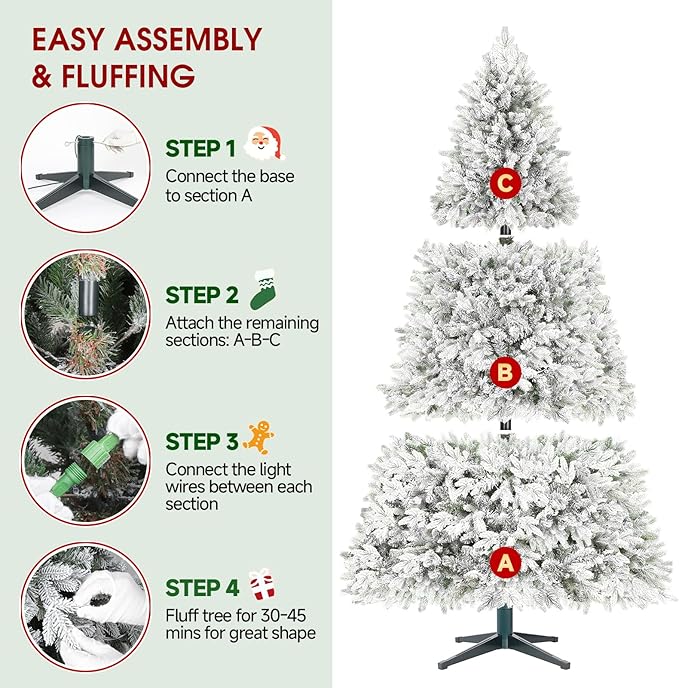 EASY ASSEMBLY & FLUFFING

STEP 1
Connect the base to section A

STEP 2
Attach the remaining sections: A-B-C

STEP 3
Connect the light wires between each section

STEP 4
Fluff tree for 30-45 mins for great shape

C

B

A