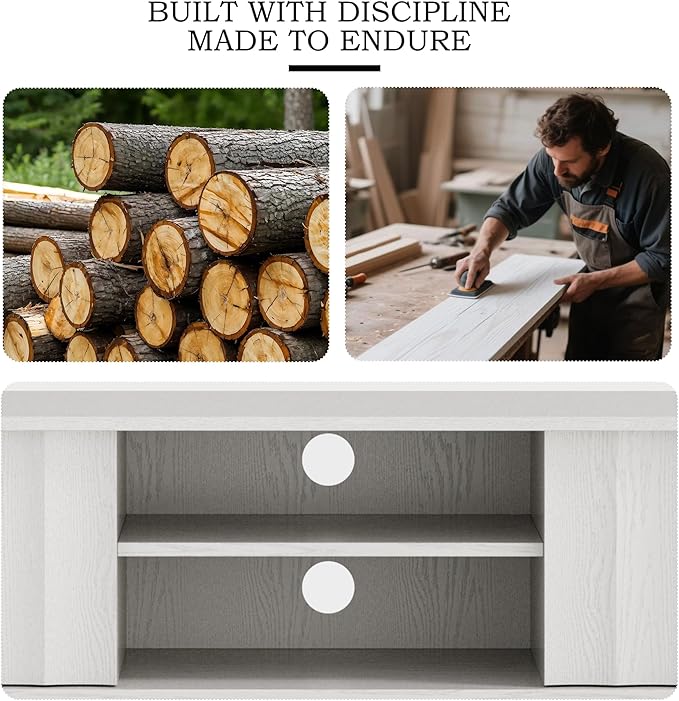 BUILT WITH DISCIPLINE
MADE TO ENDURE