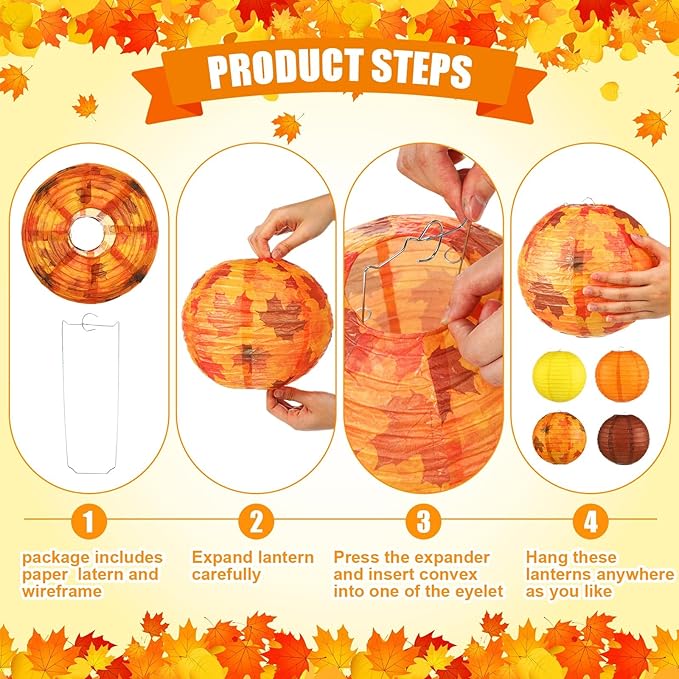 PRODUCT STEPS

1

package includes paper latern and wireframe

2

Expand lantern carefully

3

Press the expander and insert convex into one of the eyelet

4

Hang these lanterns anywhere as you like